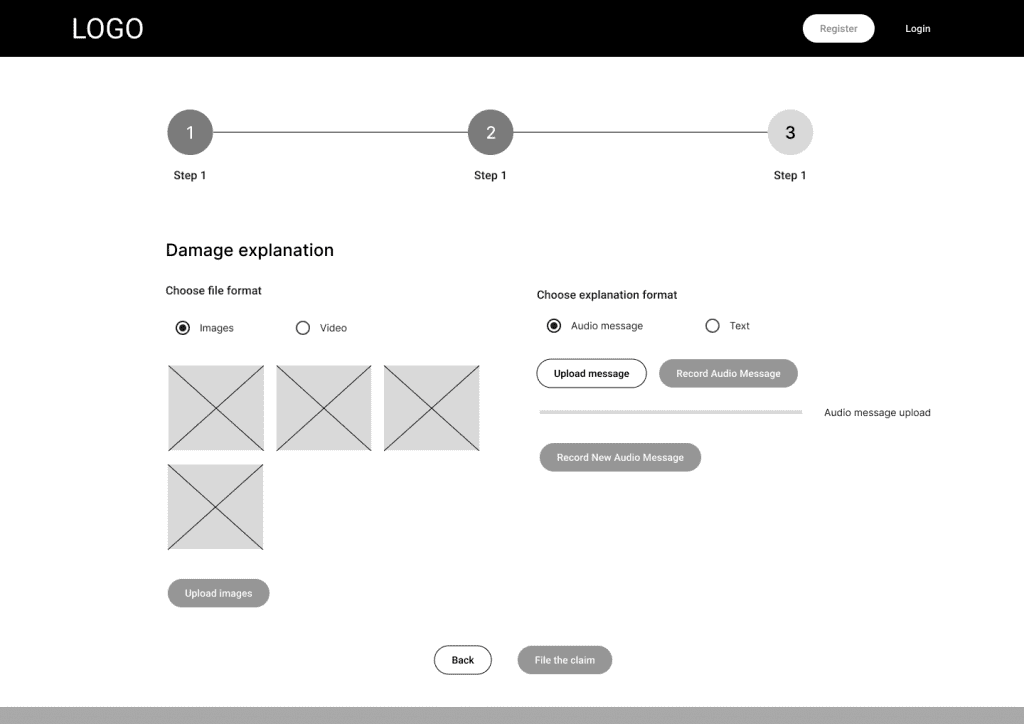 LOGO

Register

Login

1

2

3

Step 1

Step 1

Step 1

Damage explanation

Choose file format

Images

Video

Upload images

Choose explanation format

Audio message

Text

Upload message

Record Audio Message

Audio message upload

Record New Audio Message

Back

File the claim